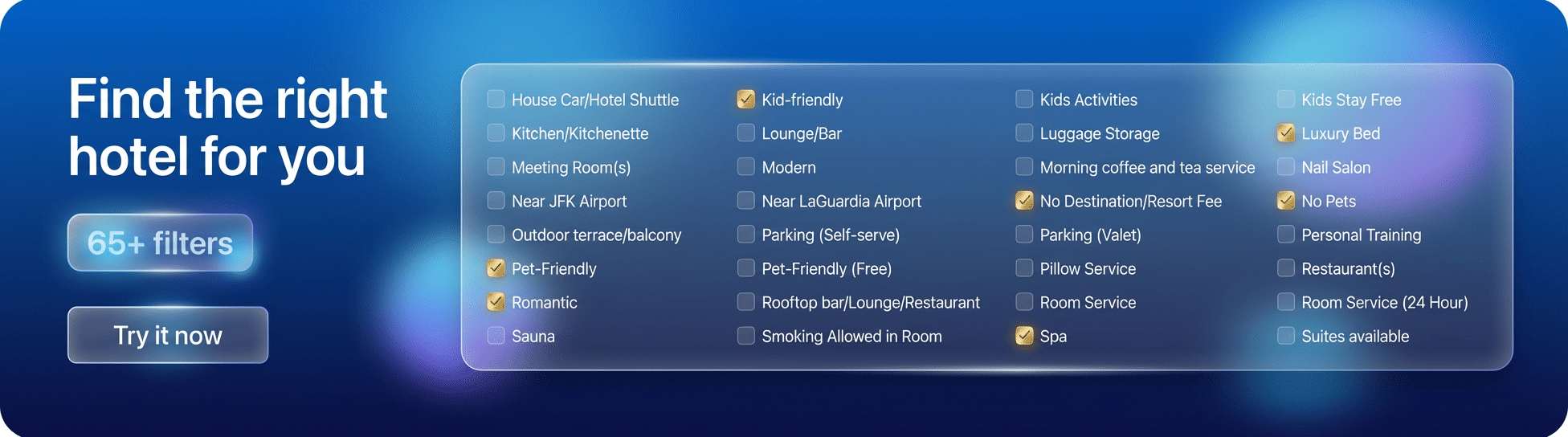 Find the right hotel for you

65+ filters

Try it now

☐ House Car/Hotel Shuttle
☐ Kitchen/Kitchenette
☐ Meeting Room(s)
☐ Near JFK Airport
☐ Outdoor terrace/balcony
☑ Pet-Friendly
☑ Romantic
☐ Sauna

☑ Kid-friendly
☐ Lounge/Bar
☐ Modern
☐ Near LaGuardia Airport
☐ Parking (Self-serve)
☐ Pet-Friendly (Free)
☐ Rooftop bar/Lounge/Restaurant
☐ Smoking Allowed in Room

☐ Kids Activities
☐ Luggage Storage
☐ Morning coffee and tea service
☑ No Destination/Resort Fee
☐ Parking (Valet)
☐ Pillow Service
☐ Room Service
☑ Spa

☐ Kids Stay Free
☑ Luxury Bed
☐ Nail Salon
☑ No Pets
☐ Personal Training
☐ Restaurant(s)
☐ Room Service (24 Hour)
☐ Suites available